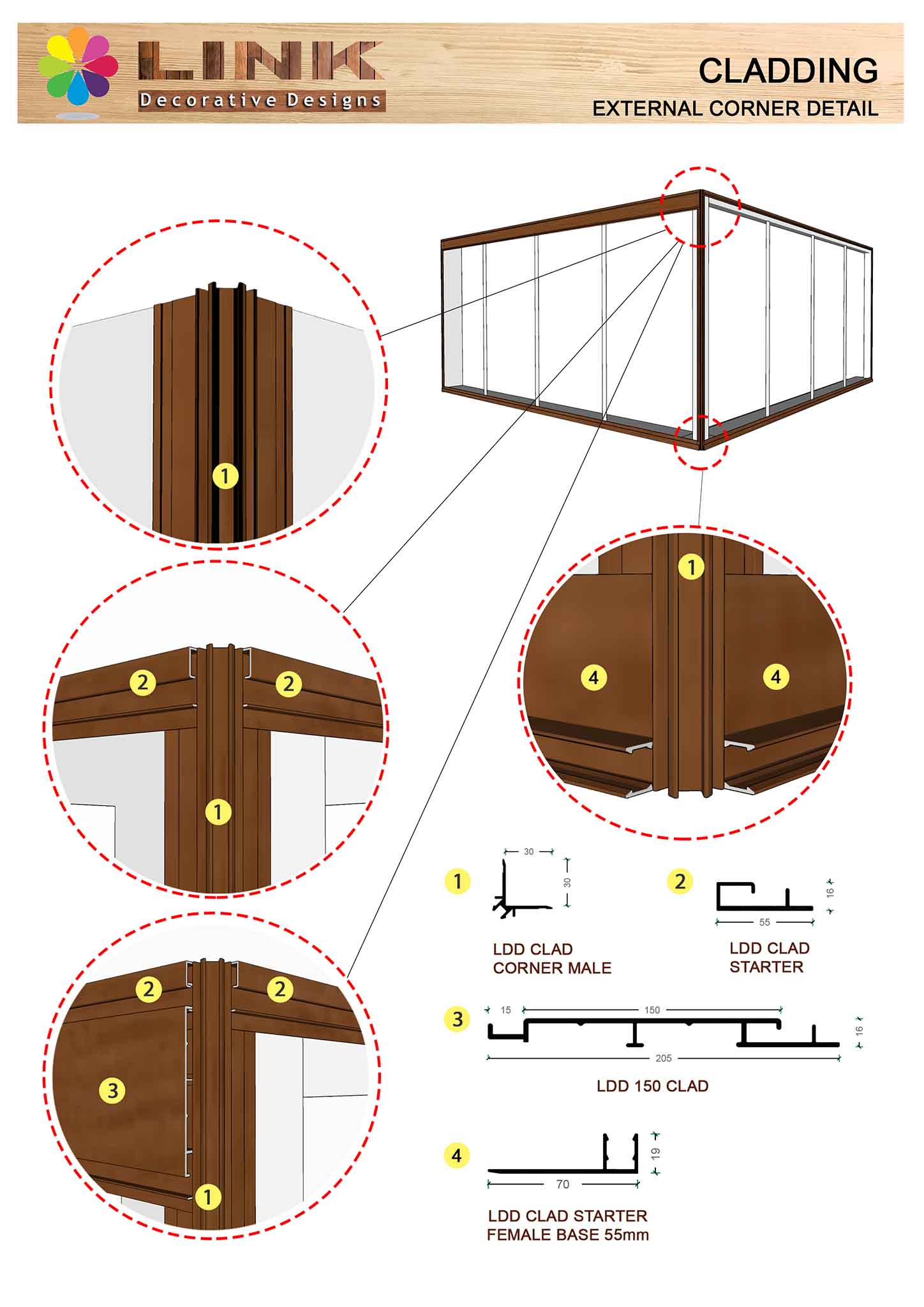 LINK
Decorative Designs

CLADDING
EXTERNAL CORNER DETAIL

1

2
2
1

2
2
3
1

1
4
4

1
30
30
LDD CLAD CORNER MALE

2
16
55
LDD CLAD STARTER

3
15
150
16
205
LDD 150 CLAD

4
19
70
LDD CLAD STARTER FEMALE BASE 55mm